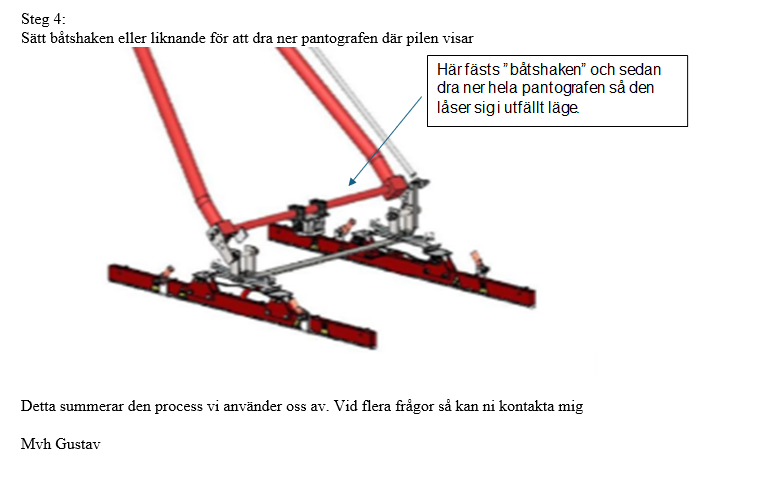 Steg 4:
Sätt båtshaken eller liknande för att dra ner pantografen där pilen visar

Här fästs "båtshaken" och sedan dra ner hela pantografen så den låser sig i utfällt läge.

Detta summerar den process vi använder oss av. Vid flera frågor så kan ni kontakta mig

Mvh Gustav